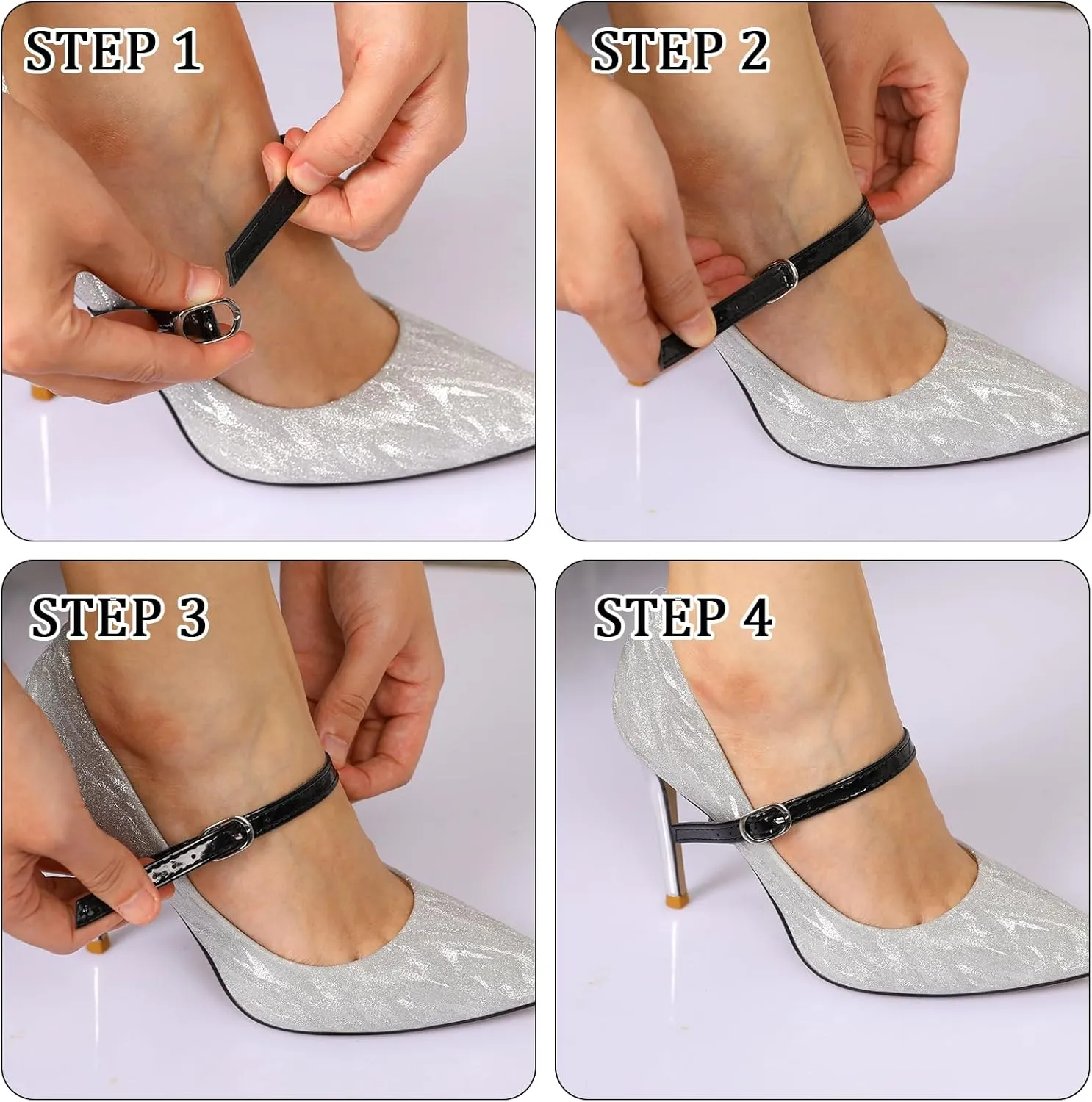 STEP 1

STEP 2

STEP 3

STEP 4