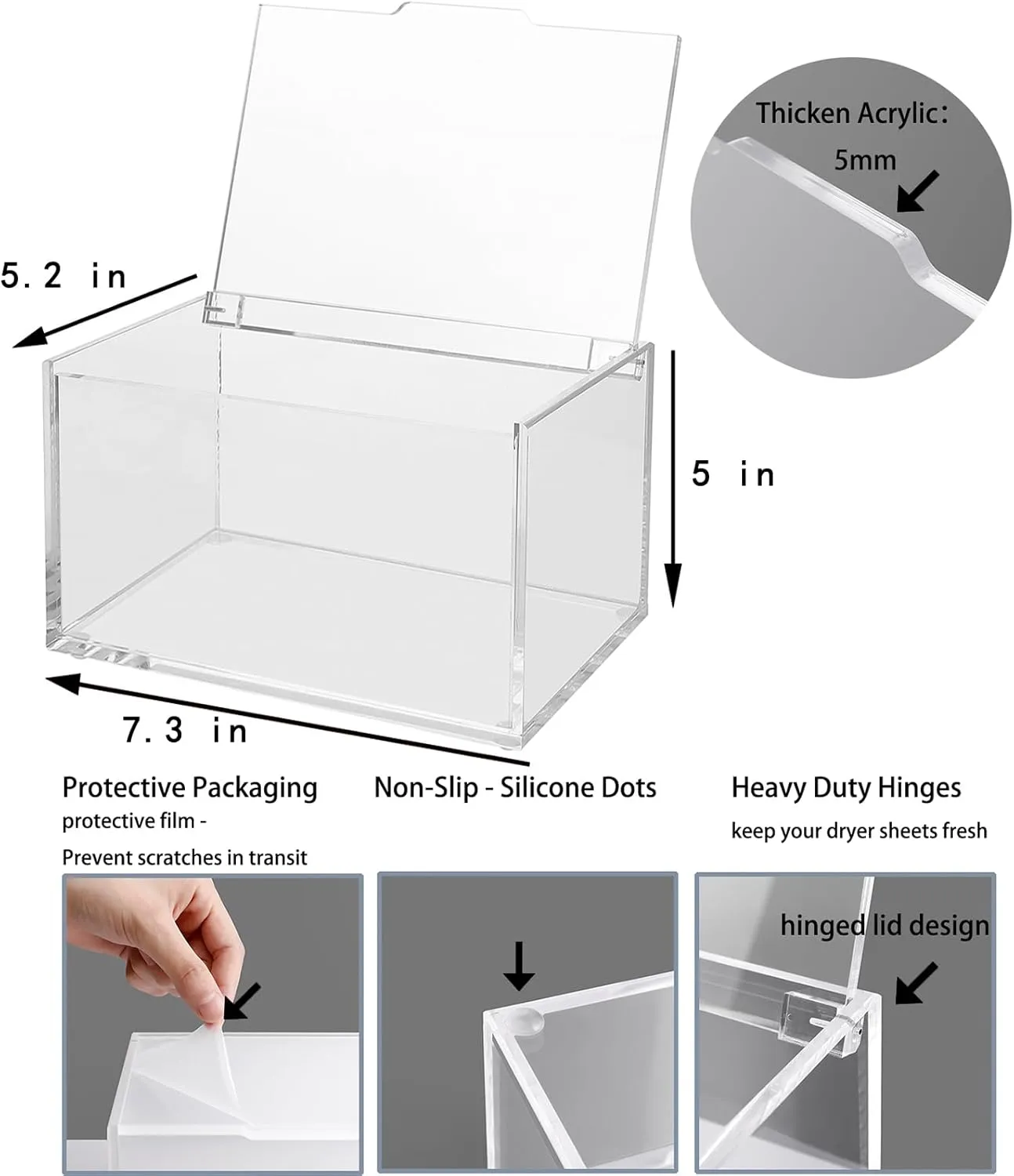 Thicken Acrylic:
5mm

5.2 in

5 in

7.3 in

Protective Packaging
protective film -
Prevent scratches in transit

Non-Slip - Silicone Dots

Heavy Duty Hinges
keep your dryer sheets fresh

hinged lid design